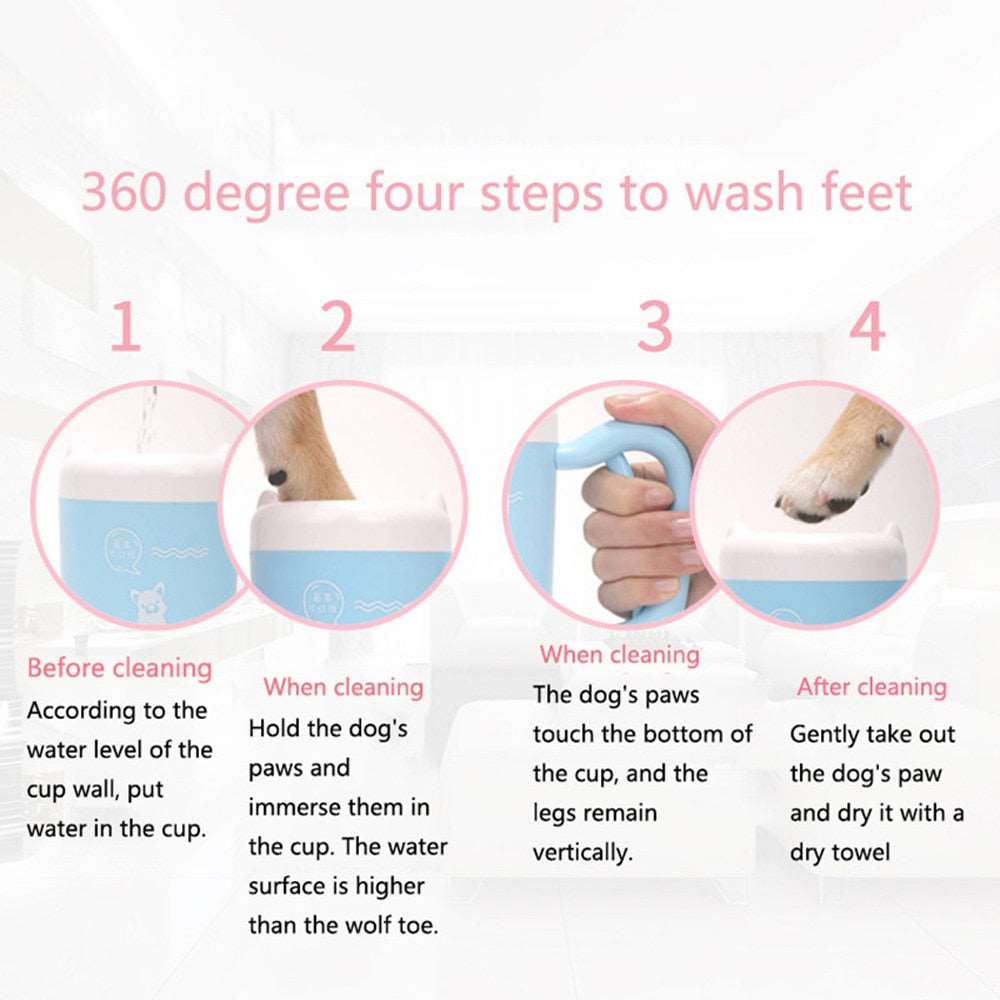 360 degree four steps to wash feet

1

Before cleaning
According to the water level of the cup wall, put water in the cup.

2

When cleaning
Hold the dog's paws and immerse them in the cup. The water surface is higher than the wolf toe.

3

When cleaning
The dog's paws touch the bottom of the cup, and the legs remain vertically.

4

After cleaning
Gently take out the dog's paw and dry it with a dry towel